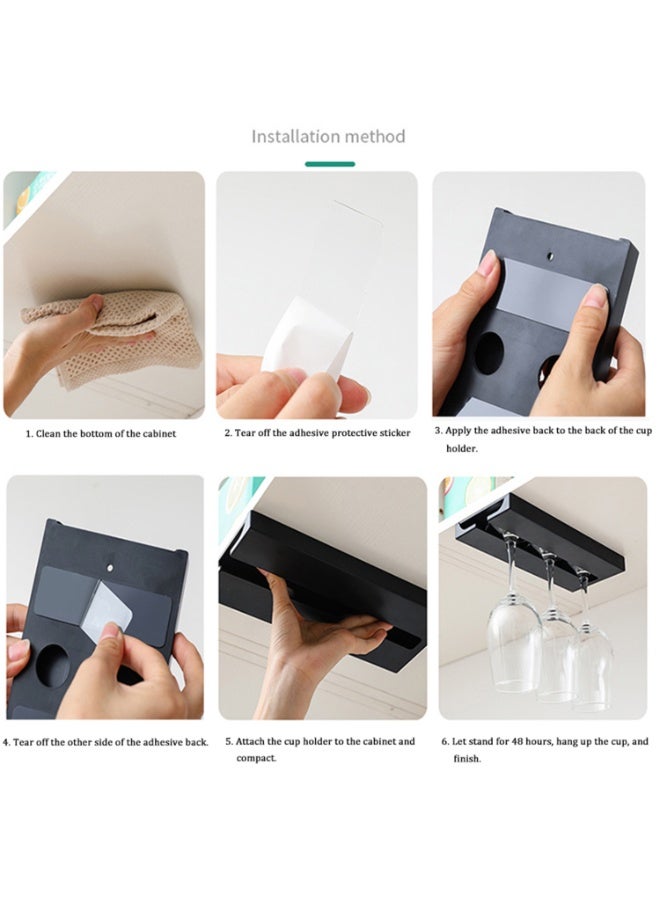 Installation method

1. Clean the bottom of the cabinet

2. Tear off the adhesive protective sticker

3. Apply the adhesive back to the back of the cup holder.

4. Tear off the other side of the adhesive back.

5. Attach the cup holder to the cabinet and compact.

6. Let stand for 48 hours, hang up the cup, and finish.